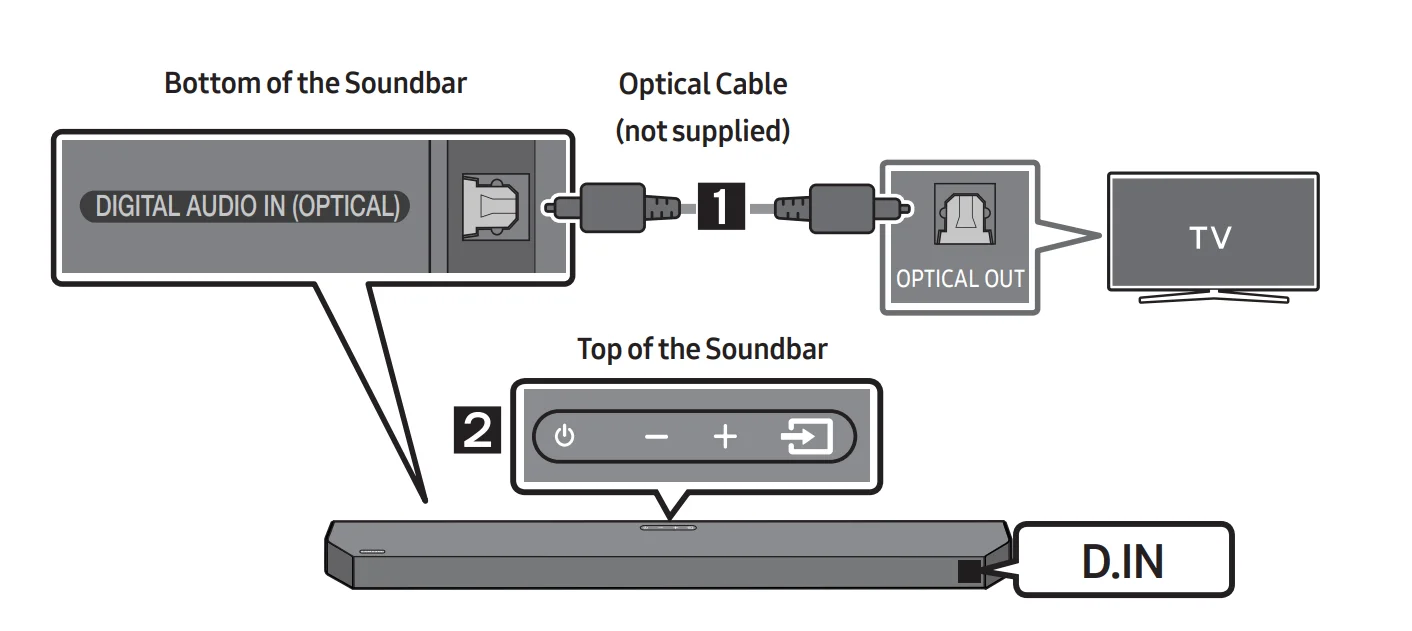 Bottom of the Soundbar

Optical Cable
(not supplied)

DIGITAL AUDIO IN (OPTICAL)

1

OPTICAL OUT

TV

Top of the Soundbar

2

−

+

D.IN